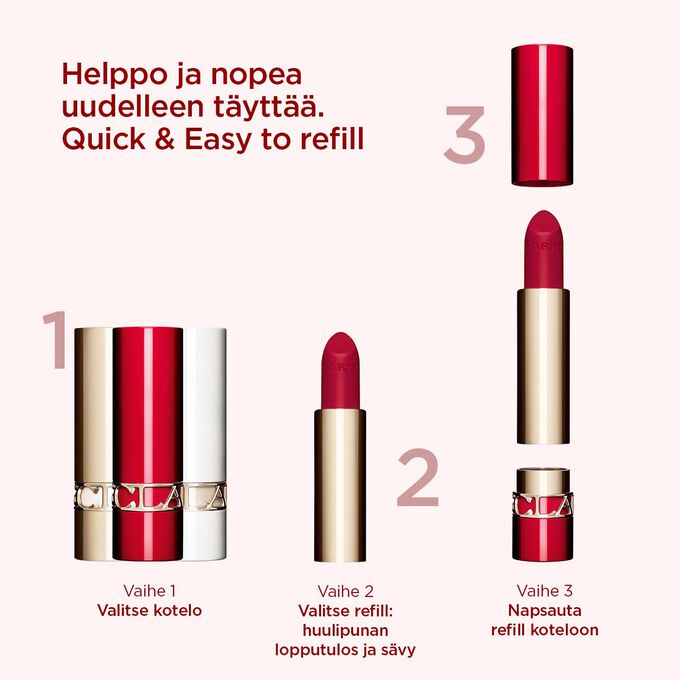 Helppo ja nopea uudelleen täyttää.
Quick & Easy to refill

3

1

2

Vaihe 1
Valitse kotelo

Vaihe 2
Valitse refill: huulipunan lopputulos ja sävy

Vaihe 3
Napsauta refill koteloon